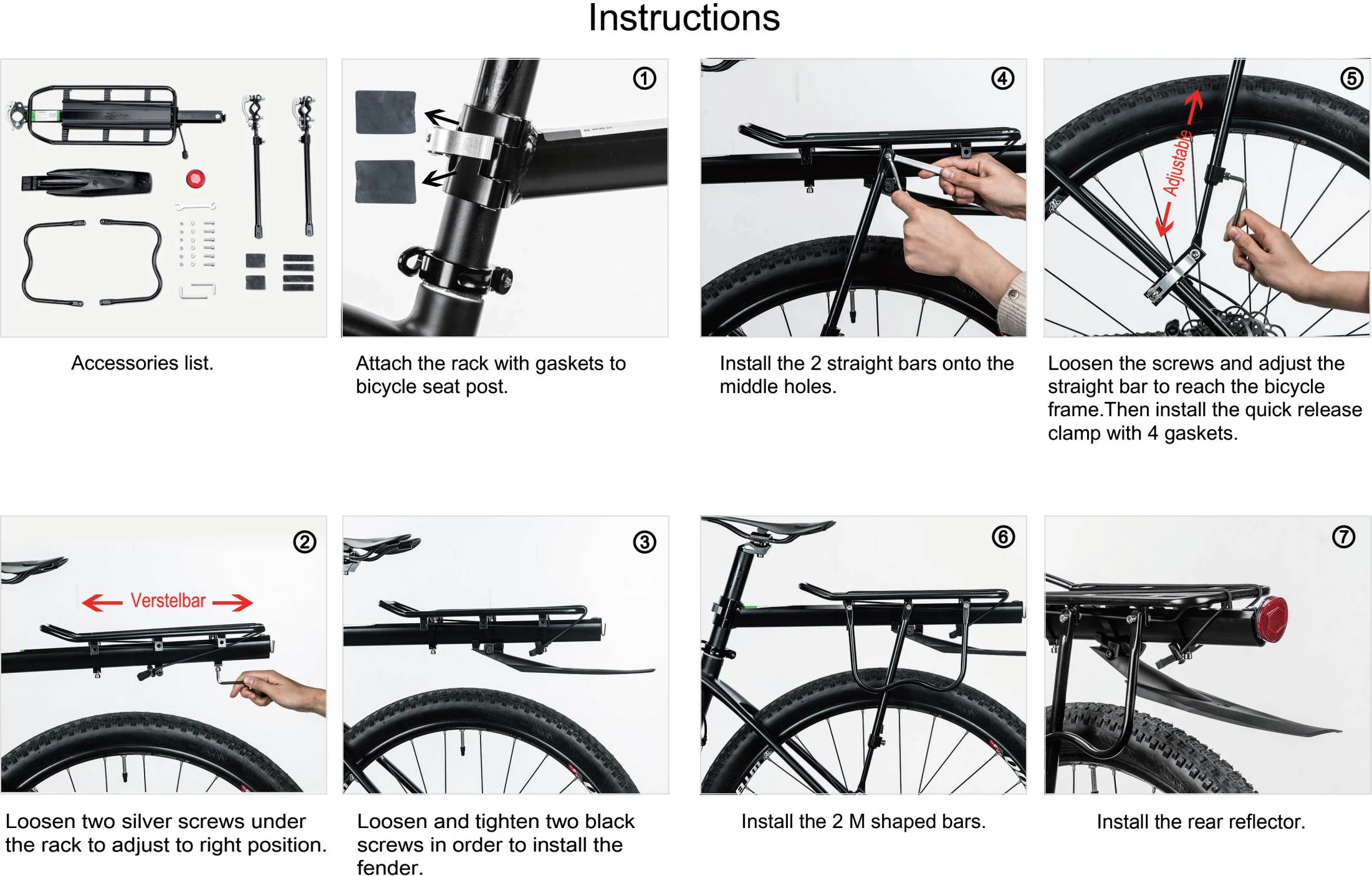 Instructions

Accessories list.

①

Attach the rack with gaskets to bicycle seat post.

④

Install the 2 straight bars onto the middle holes.

⑤

Adjustable

Loosen the screws and adjust the straight bar to reach the bicycle frame.Then install the quick release clamp with 4 gaskets.

②

Verstelbar

Loosen two silver screws under the rack to adjust to right position.

③

Loosen and tighten two black screws in order to install the fender.

⑥

Install the 2 M shaped bars.

⑦

Install the rear reflector.