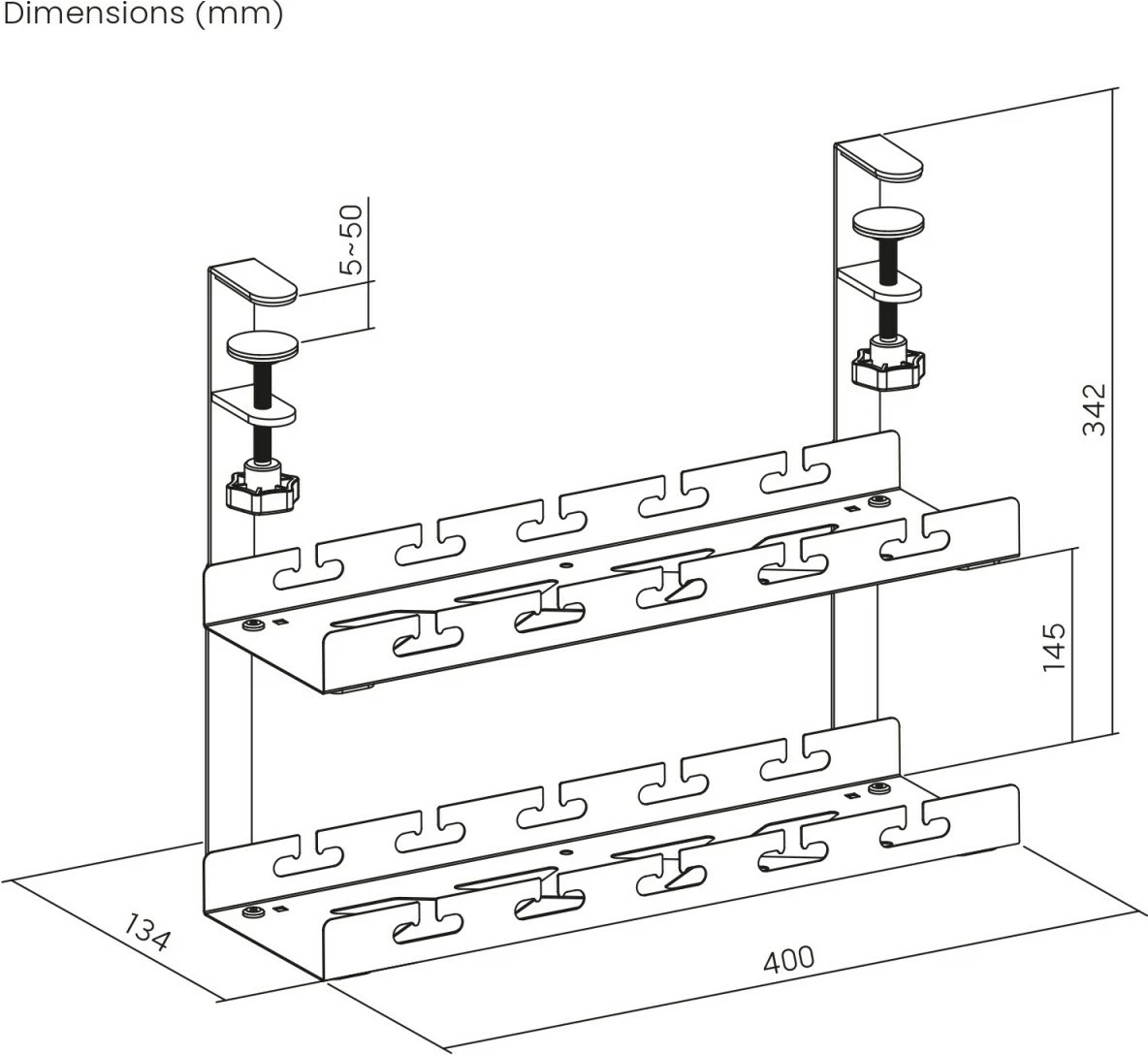 Dimensions (mm)

5~50

342

145

134

400