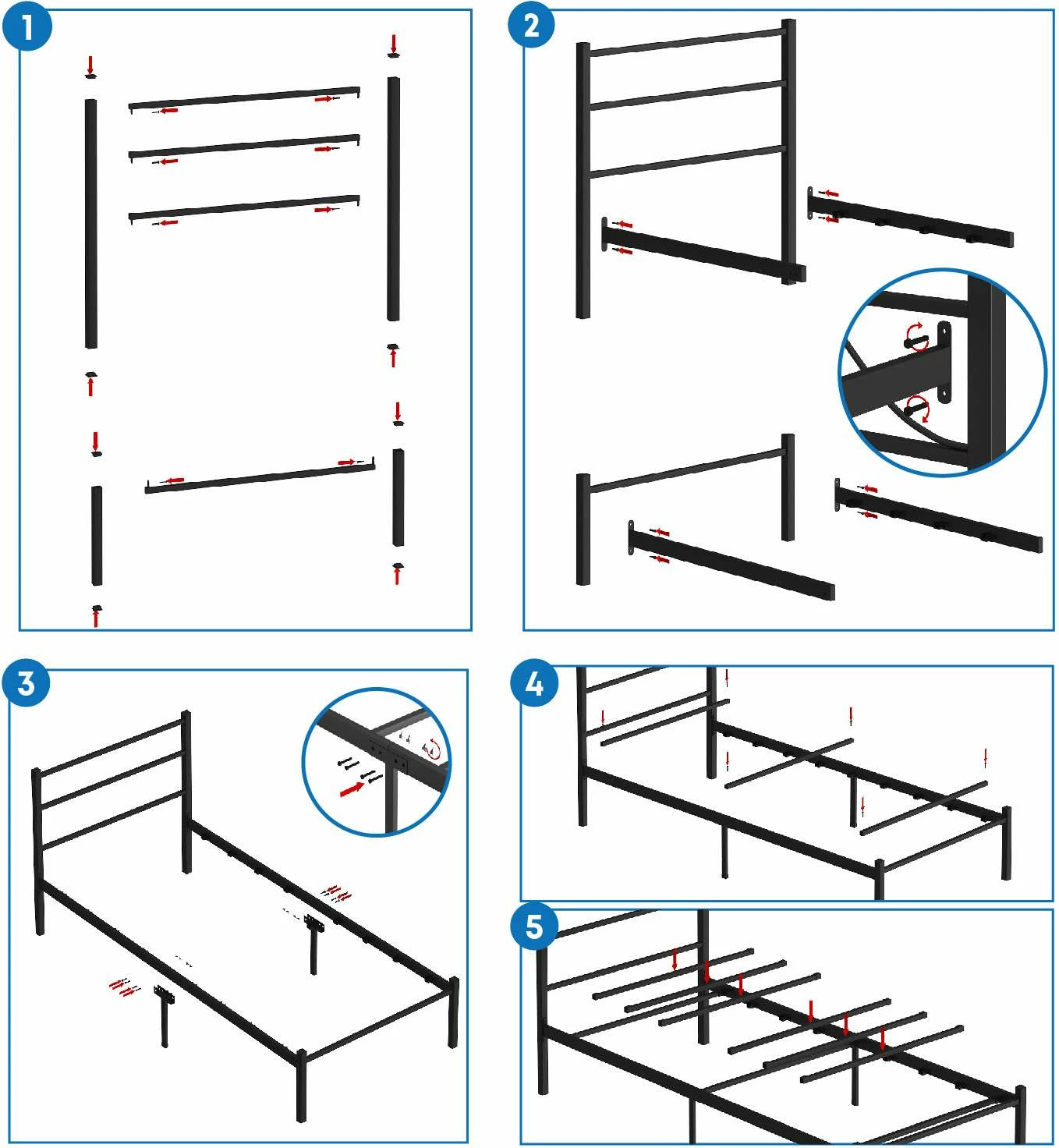 1

2

3

4

5