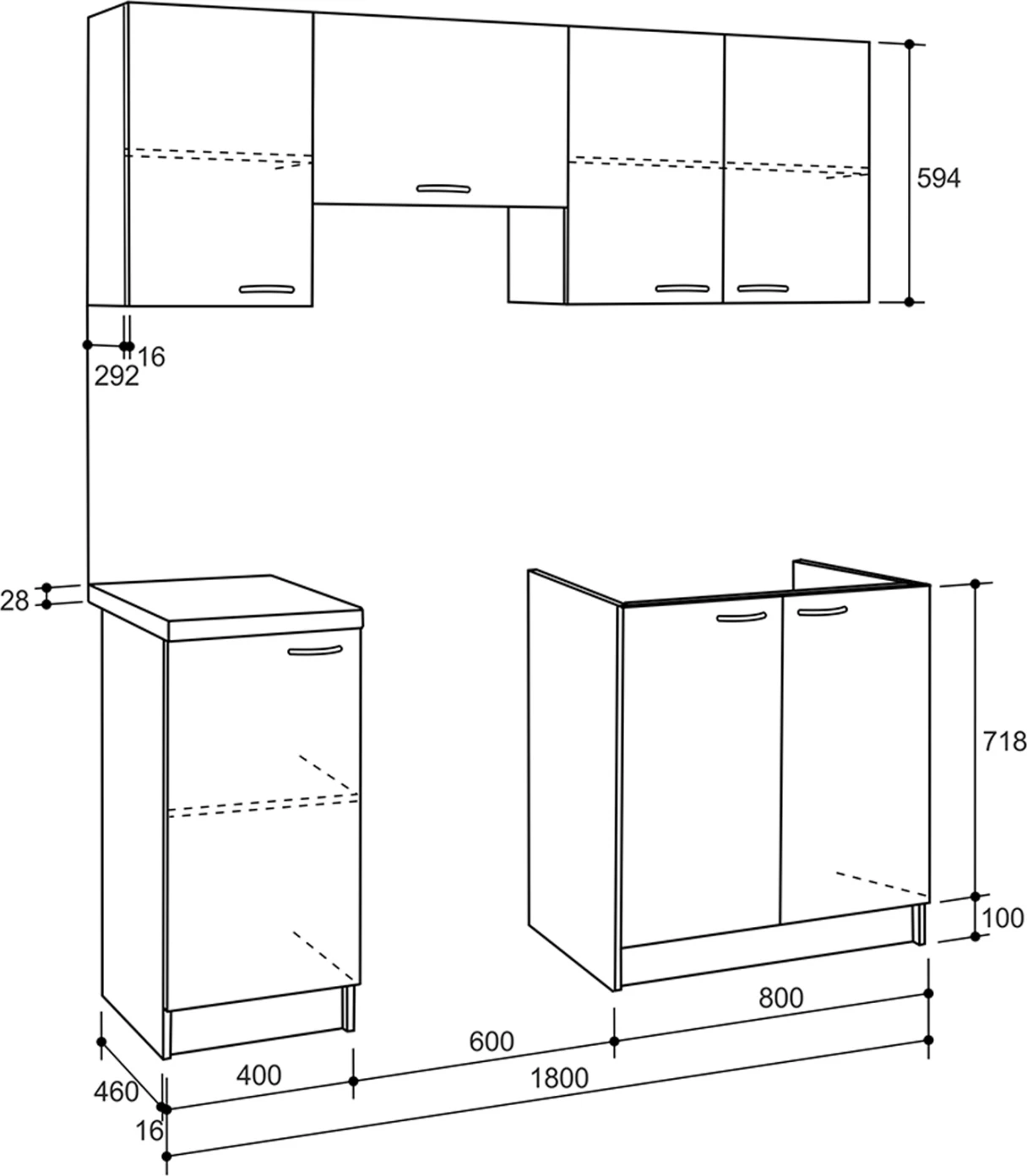 594

16
292

28

718

100

800

600

400

1800

460

16