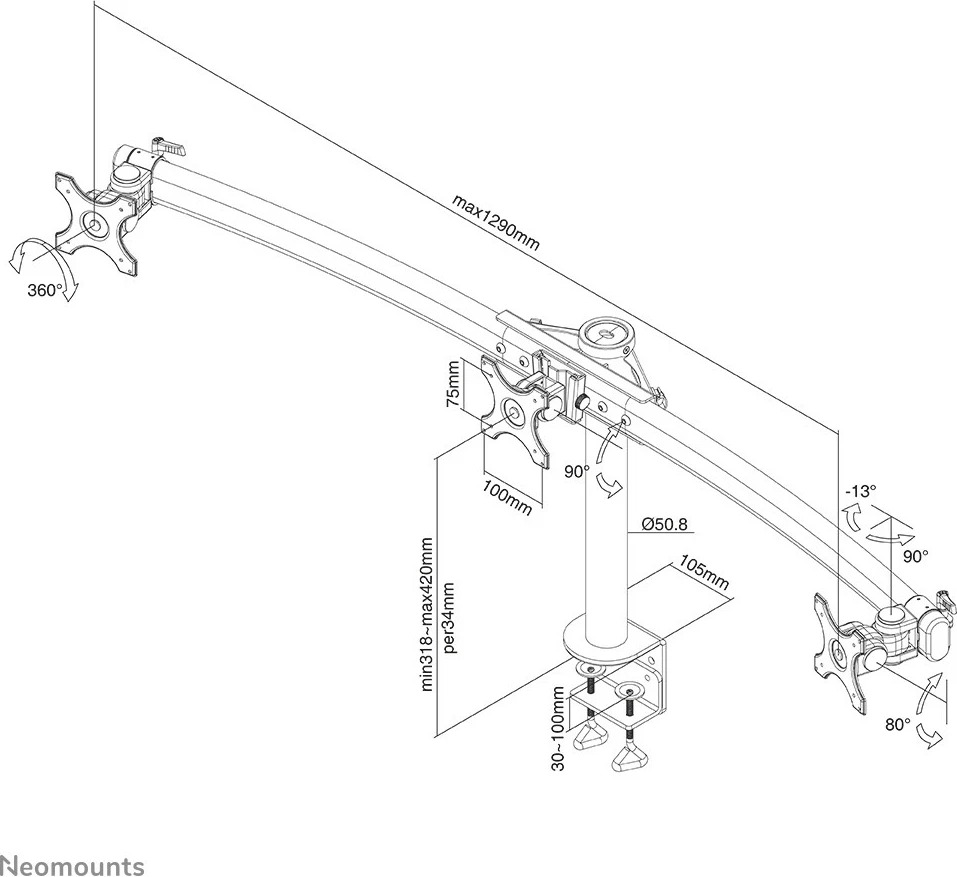 max1290mm

360°

75mm

100mm

90°

Ø50.8

-13°

90°

105mm

min318~max420mm
per34mm

30~100mm

80°

Neomounts