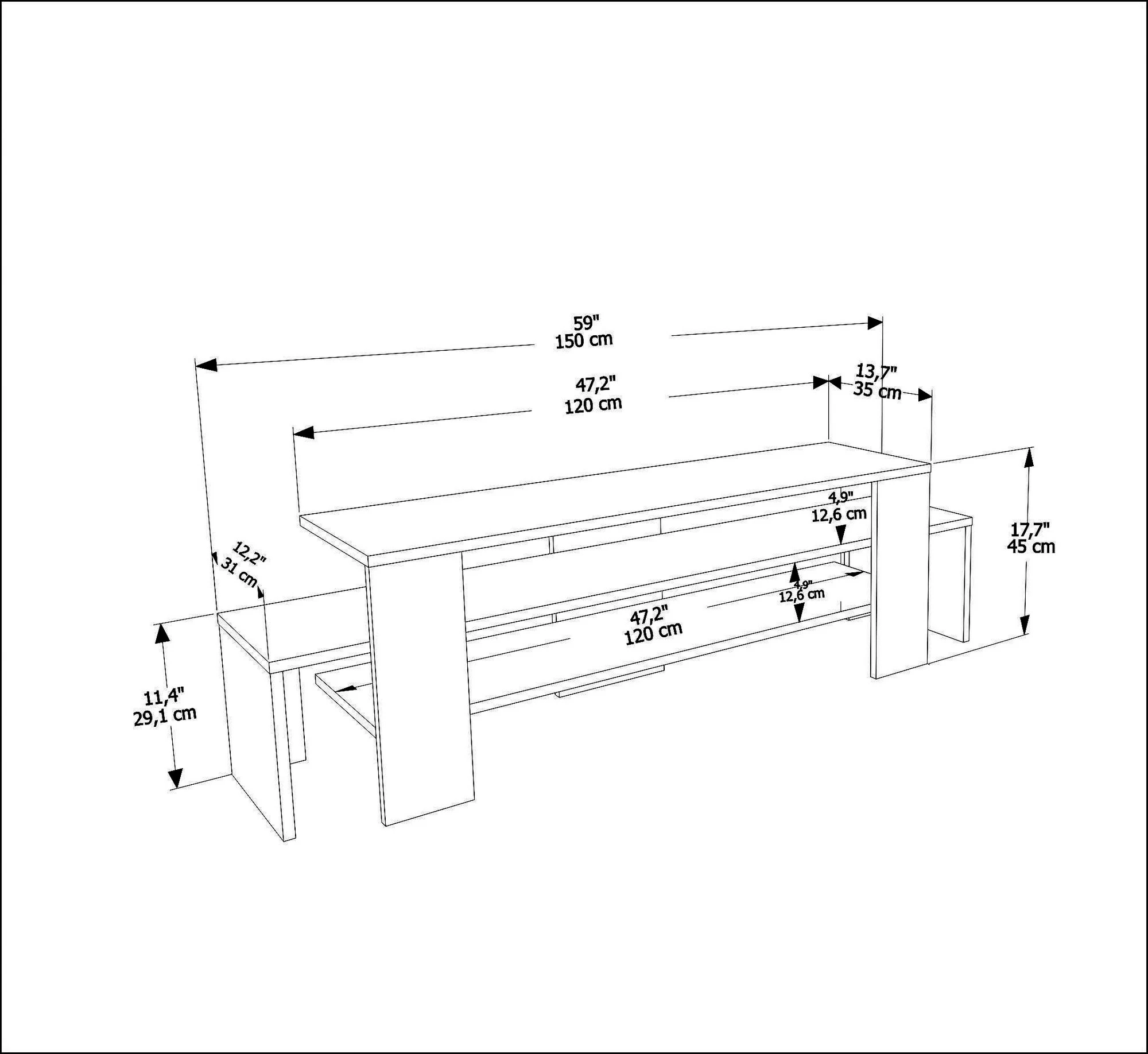 59"
150 cm

47,2"
120 cm

13,7"
35 cm

4,9"
12,6 cm

17,7"
45 cm

12,2"
31 cm

4,9"
12,6 cm

47,2"
120 cm

11,4"
29,1 cm