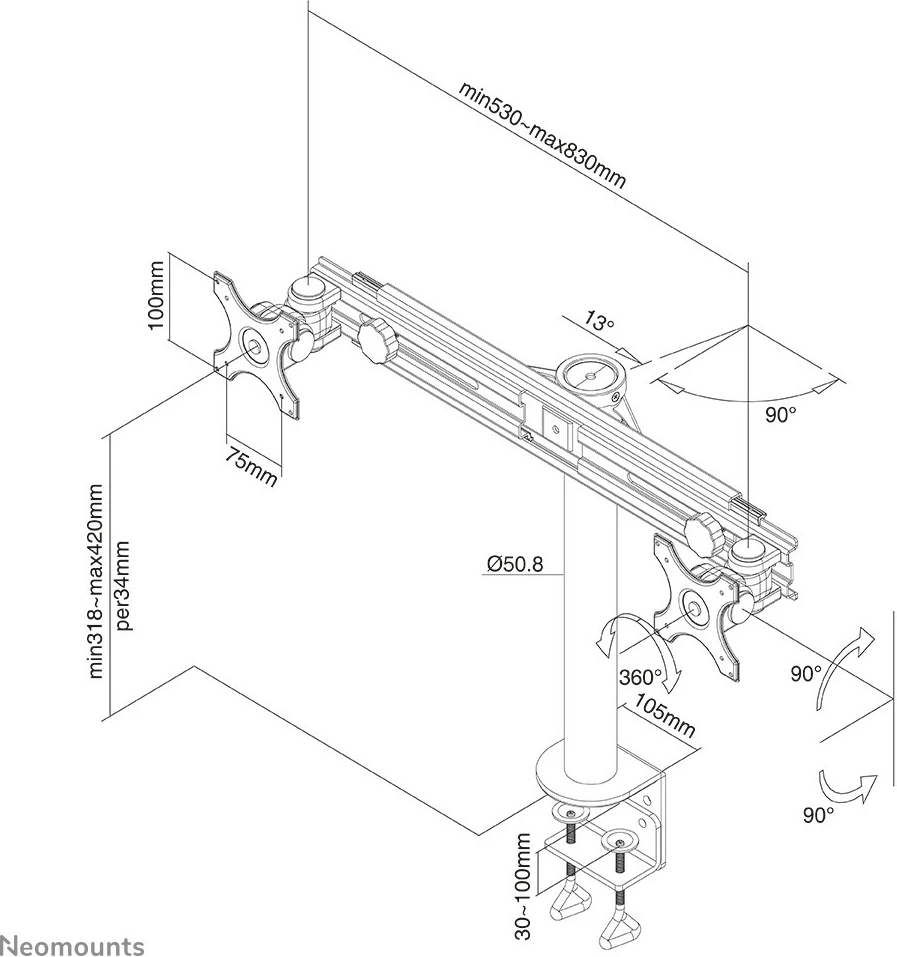 min530~max830mm

100mm

13°

90°

75mm

min318~max420mm
per34mm

Ø50.8

360°

105mm

90°

90°

30~100mm

Neomounts