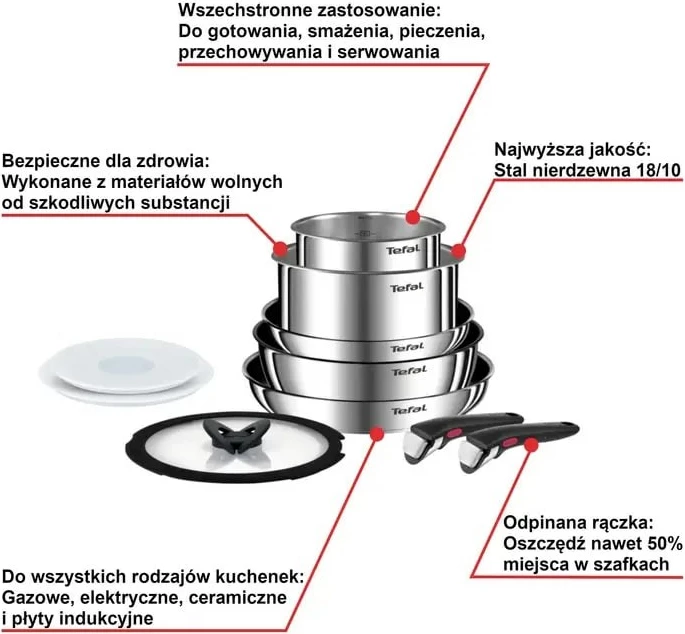 Wszechstronne zastosowanie:
Do gotowania, smażenia, pieczenia, przechowywania i serwowania

Bezpieczne dla zdrowia:
Wykonane z materiałów wolnych od szkodliwych substancji

Najwyższa jakość:
Stal nierdzewna 18/10

Tefal

Tefal

Tefal

Tefal

Tefal

Odpinana rączka:
Oszczędź nawet 50% miejsca w szafkach

Do wszystkich rodzajów kuchenek:
Gazowe, elektryczne, ceramiczne i płyty indukcyjne