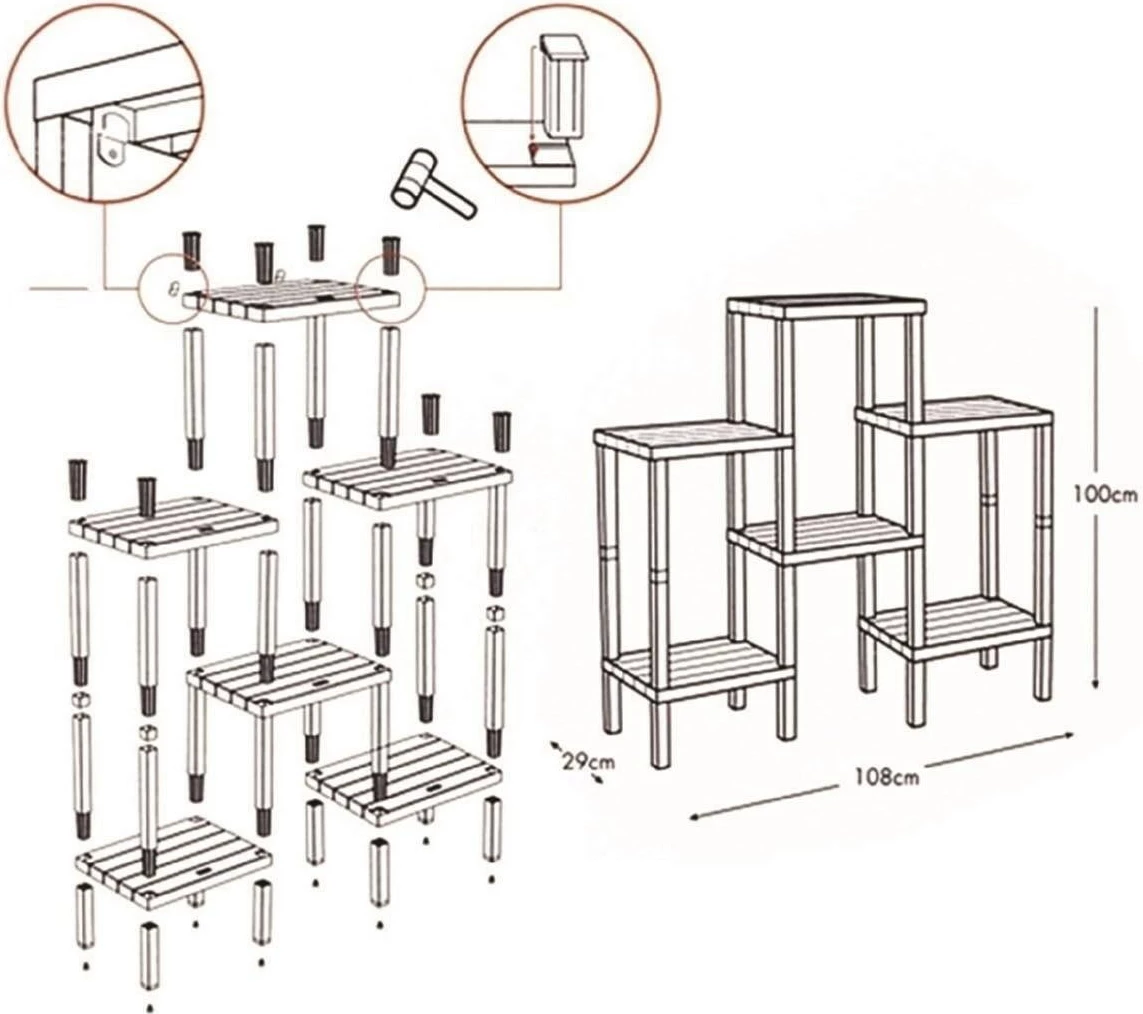 100cm

29cm

108cm