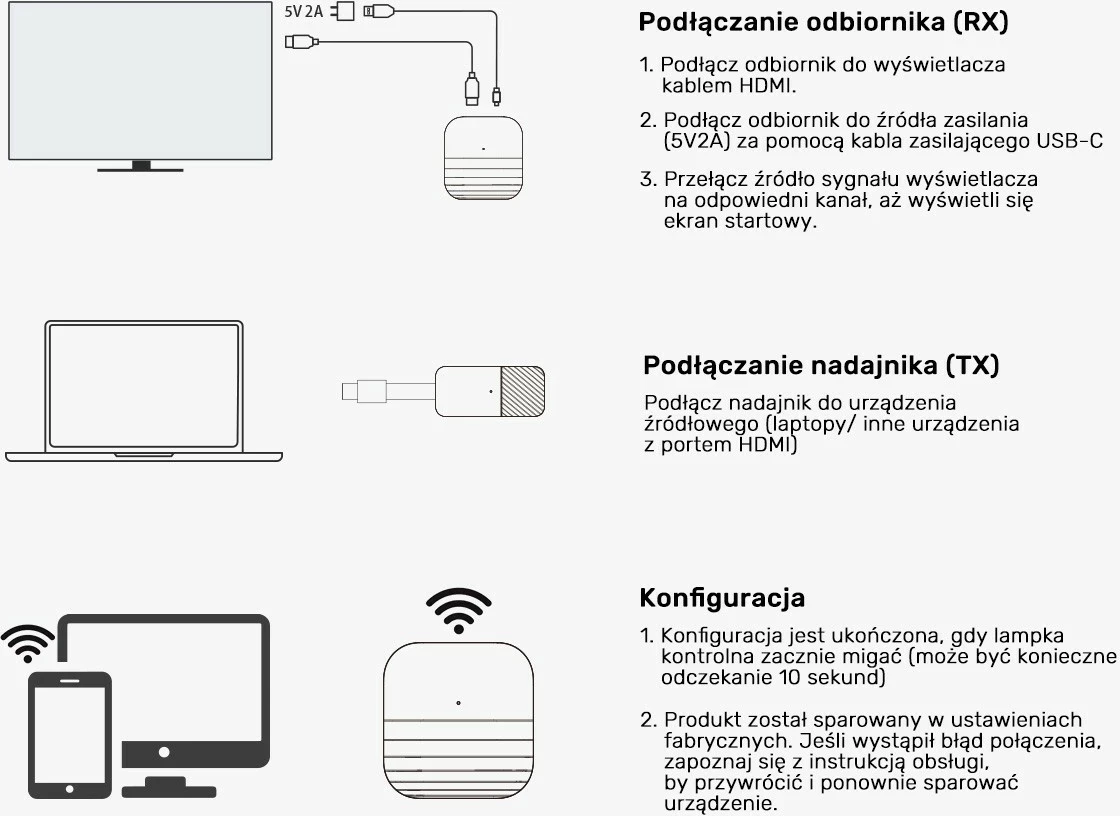 5V 2A

Podłączanie odbiornika (RX)

1. Podłącz odbiornik do wyświetlacza kablem HDMI.

2. Podłącz odbiornik do źródła zasilania (5V2A) za pomocą kabla zasilającego USB-C

3. Przełącz źródło sygnału wyświetlacza na odpowiedni kanał, aż wyświetli się ekran startowy.

Podłączanie nadajnika (TX)

Podłącz nadajnik do urządzenia źródłowego (laptopy/ inne urządzenia z portem HDMI)

Konfiguracja

1. Konfiguracja jest ukończona, gdy lampka kontrolna zacznie migać (może być konieczne odczekanie 10 sekund)

2. Produkt został sparowany w ustawieniach fabrycznych. Jeśli wystąpił błąd połączenia, zapoznaj się z instrukcją obsługi, by przywrócić i ponownie sparować urządzenie.