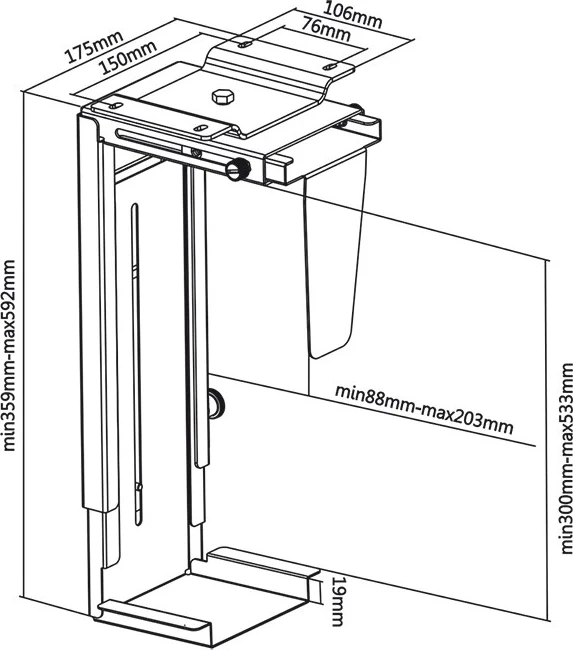 106mm
76mm
175mm
150mm
min359mm-max592mm
min88mm-max203mm
min300mm-max533mm
19mm