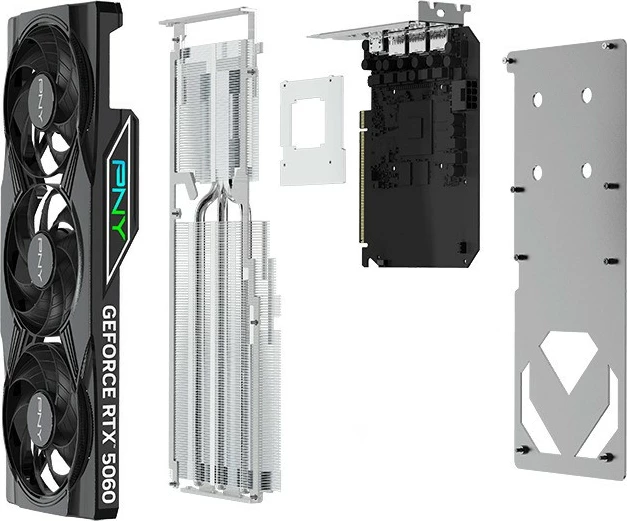 PNY
PNY
PNY
PNY
GEFORCE RTX 5060