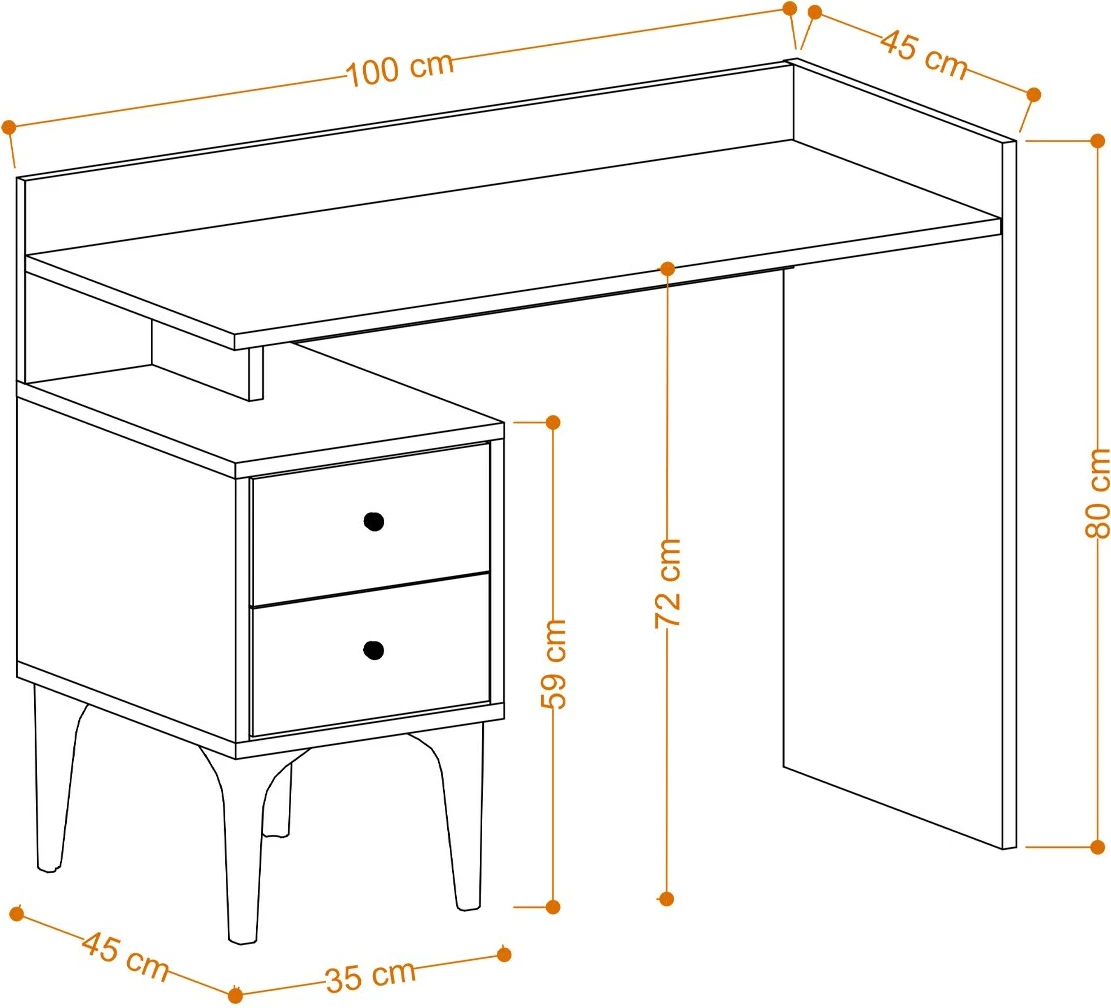 100 cm
45 cm
80 cm
72 cm
59 cm
45 cm
35 cm