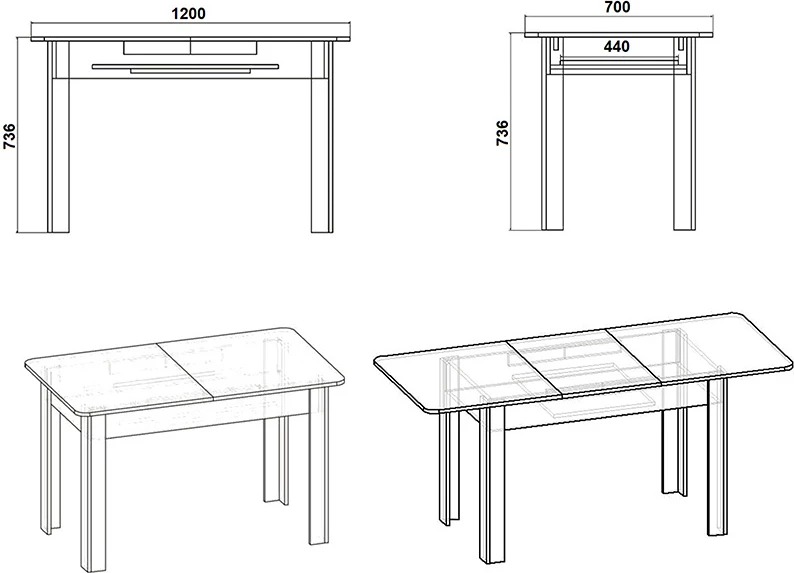 1200

736

700

440

736