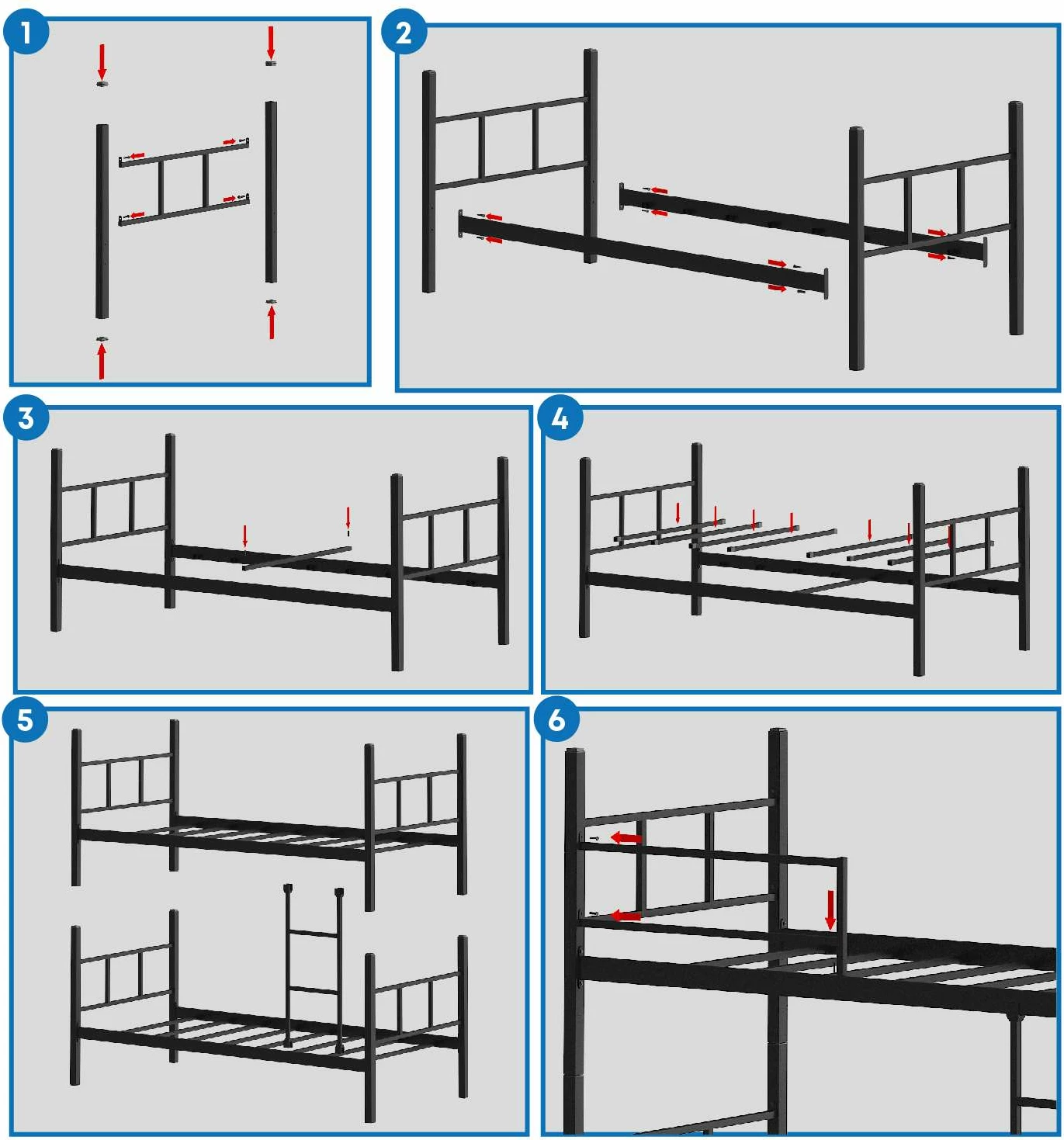 1
2
3
4
5
6