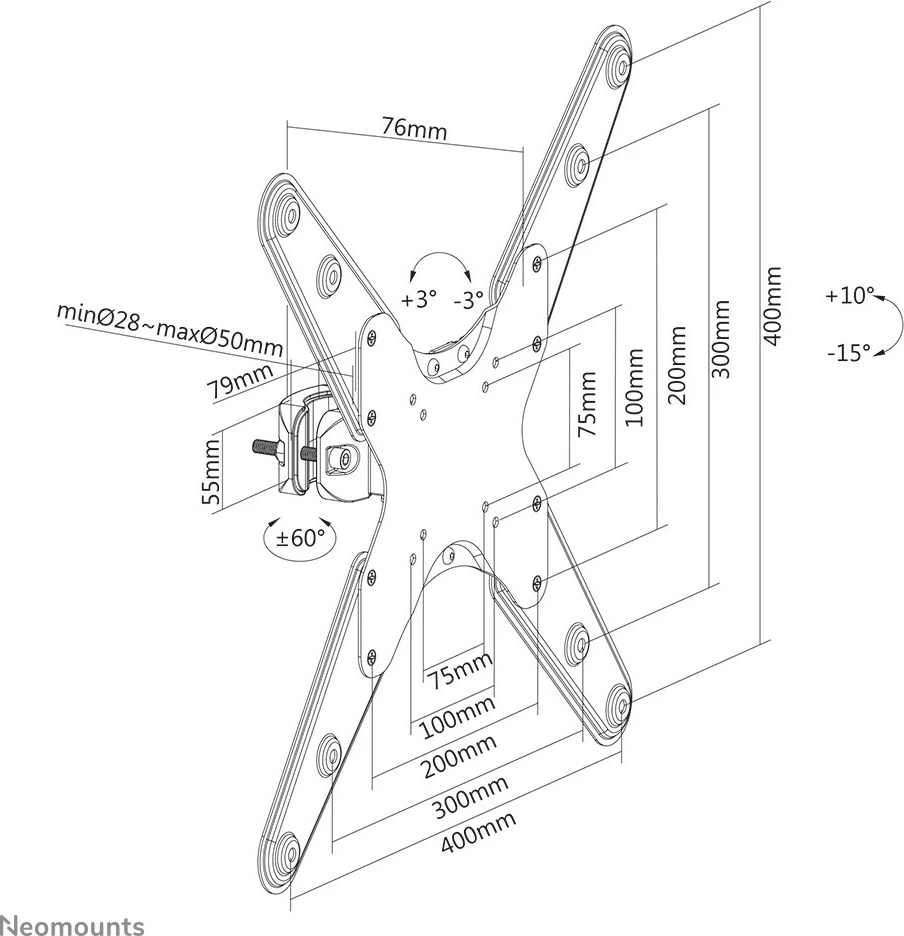 76mm

+3° -3°

minØ28~maxØ50mm

79mm

55mm

±60°

75mm

100mm

200mm

300mm

400mm

+10°

-15°

75mm

100mm

200mm

300mm

400mm

Neomounts