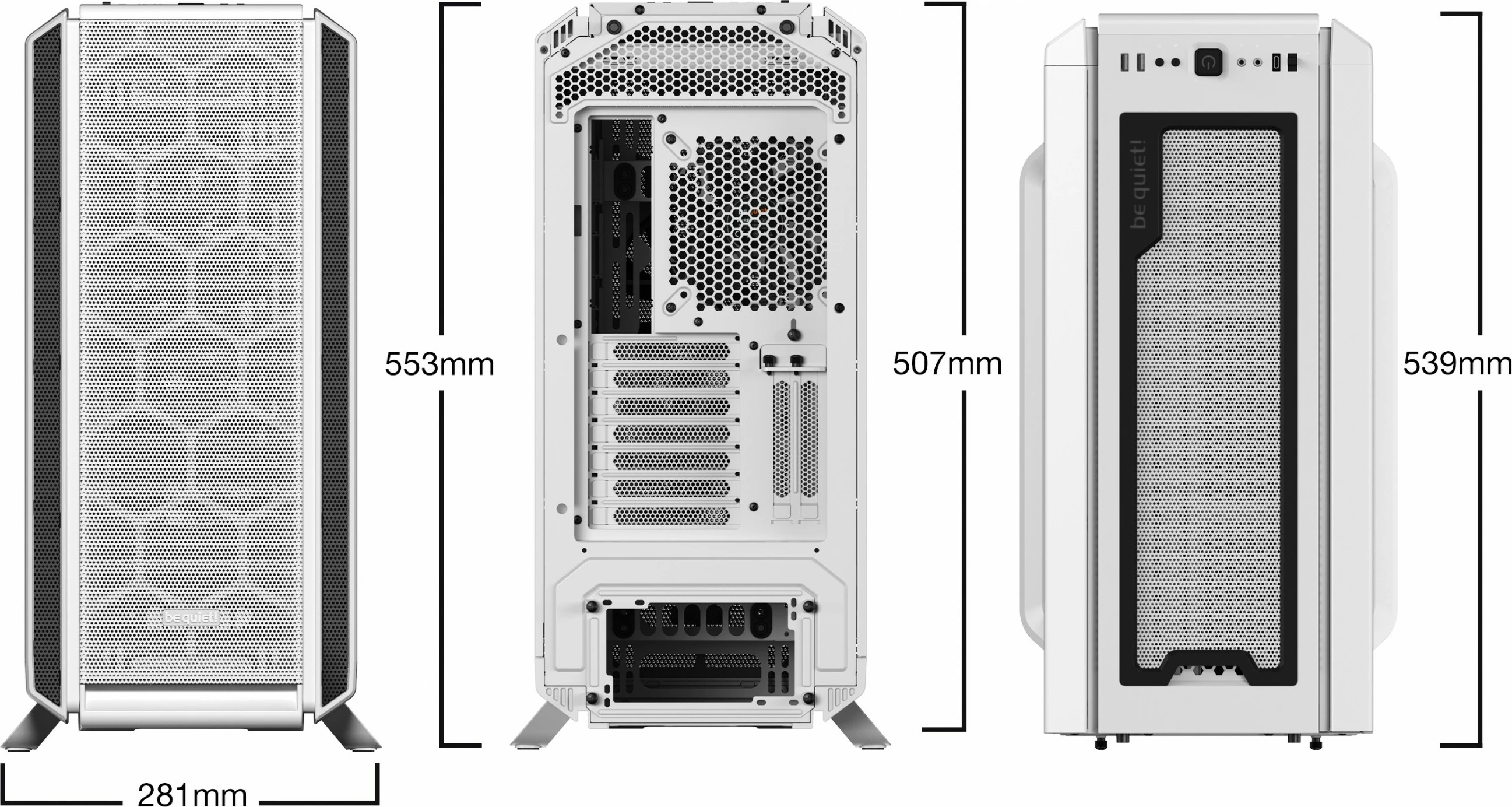 be quiet!

553mm

507mm

be quiet!

539mm

281mm