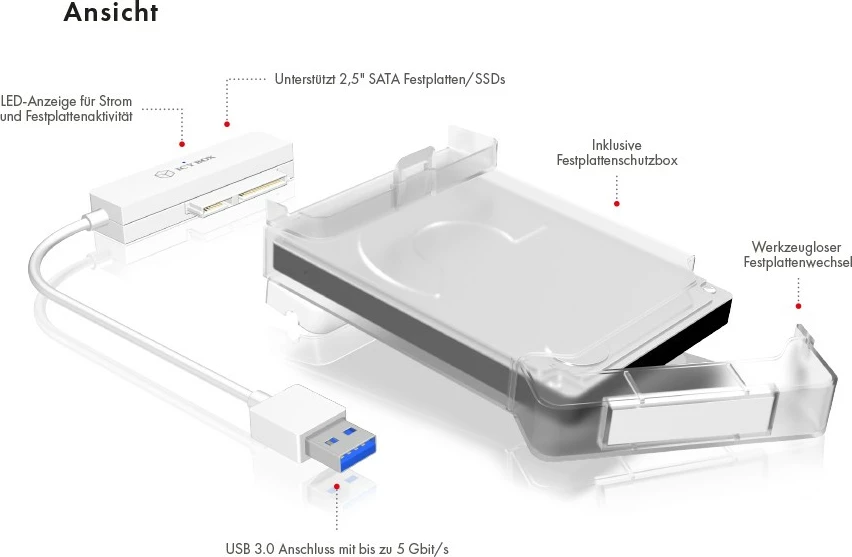 Ansicht

LED-Anzeige für Strom und Festplattenaktivität

Unterstützt 2,5" SATA Festplatten/SSDs

ICY BOX

Inklusive Festplattenschutzbox

Werkzeugloser Festplattenwechsel

USB 3.0 Anschluss mit bis zu 5 Gbit/s