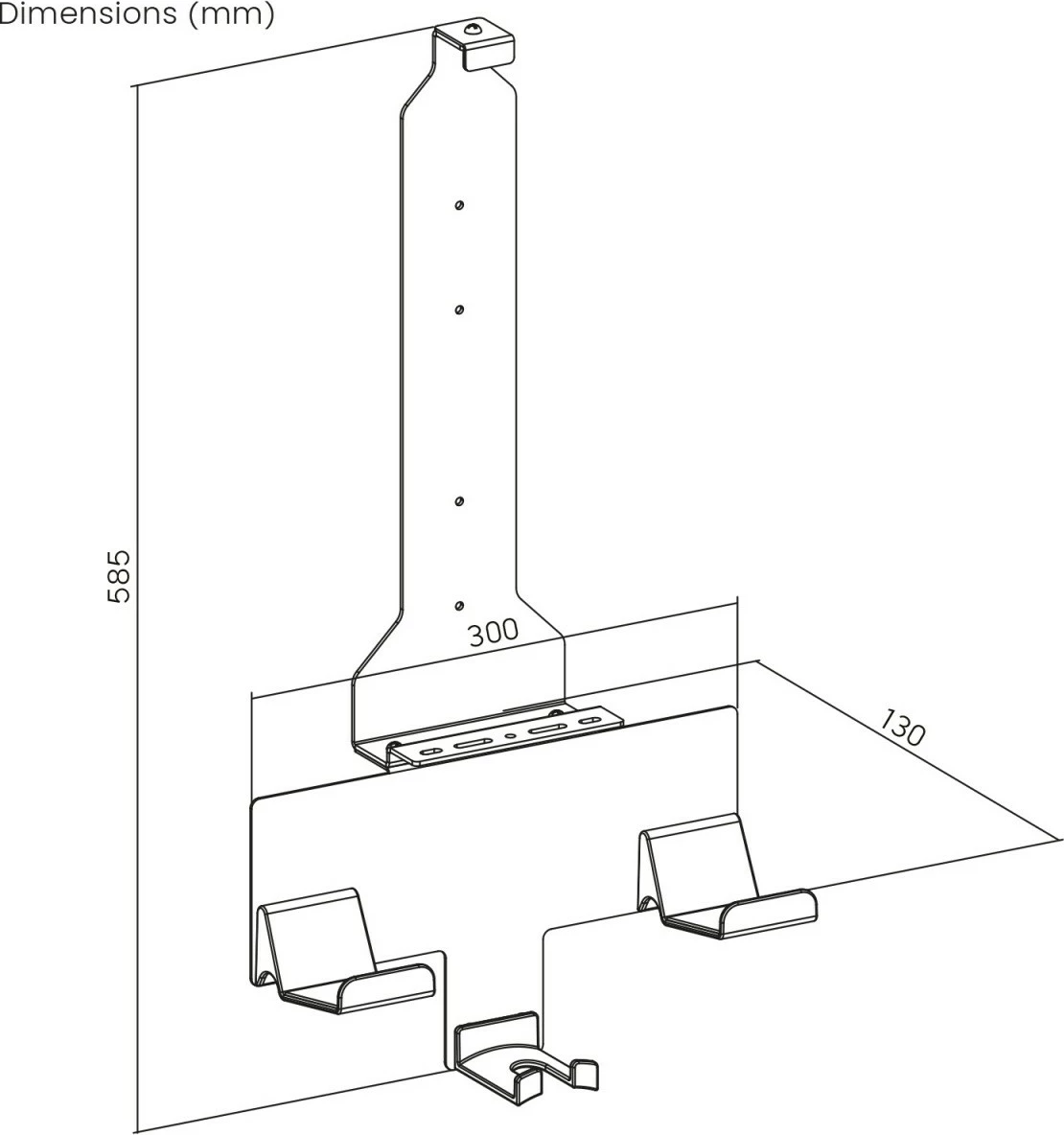 Dimensions (mm)

585

300

130