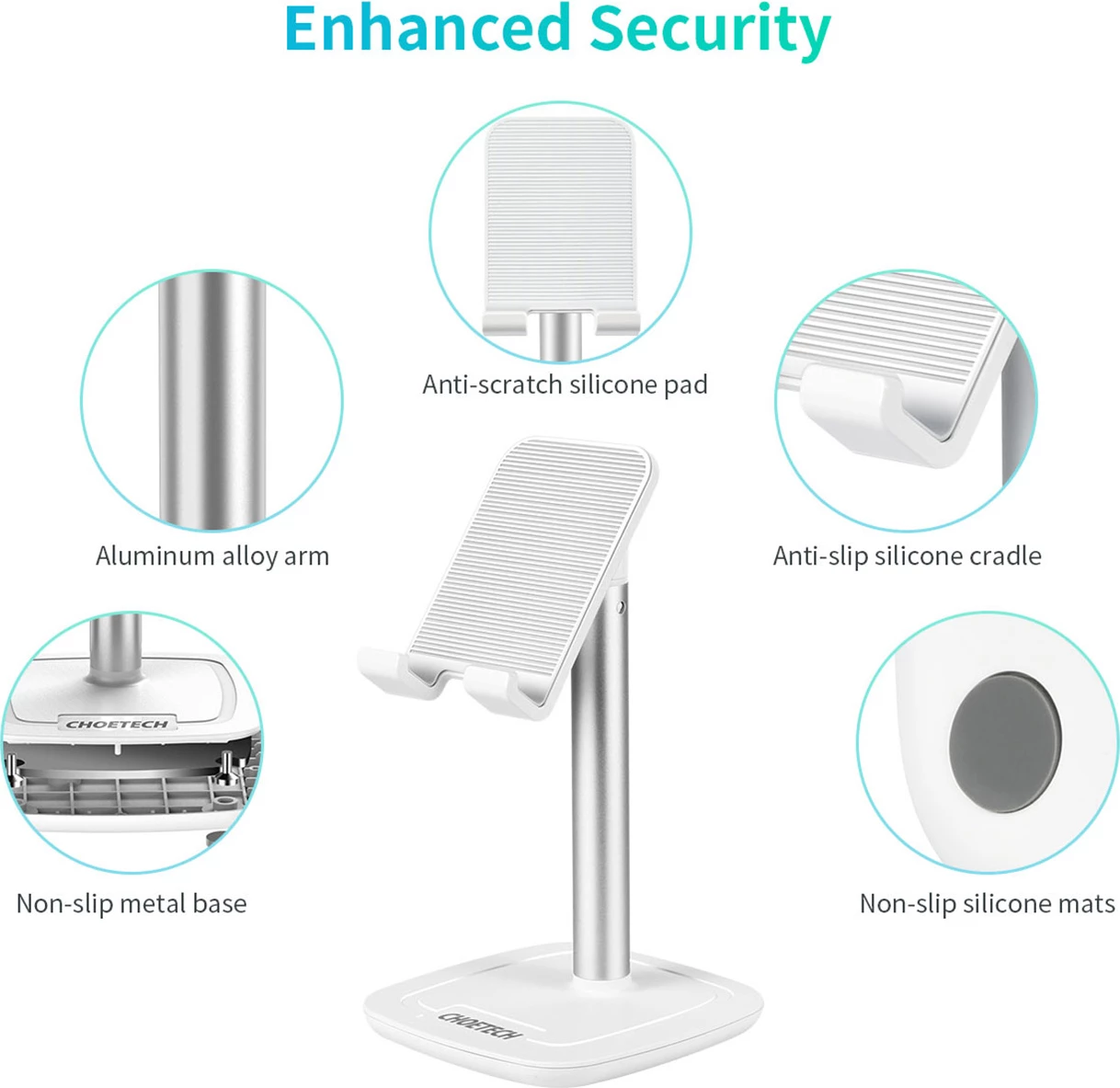 Enhanced Security

Anti-scratch silicone pad

Aluminum alloy arm

Anti-slip silicone cradle

CHOETECH

Non-slip metal base

Non-slip silicone mats

CHOETECH