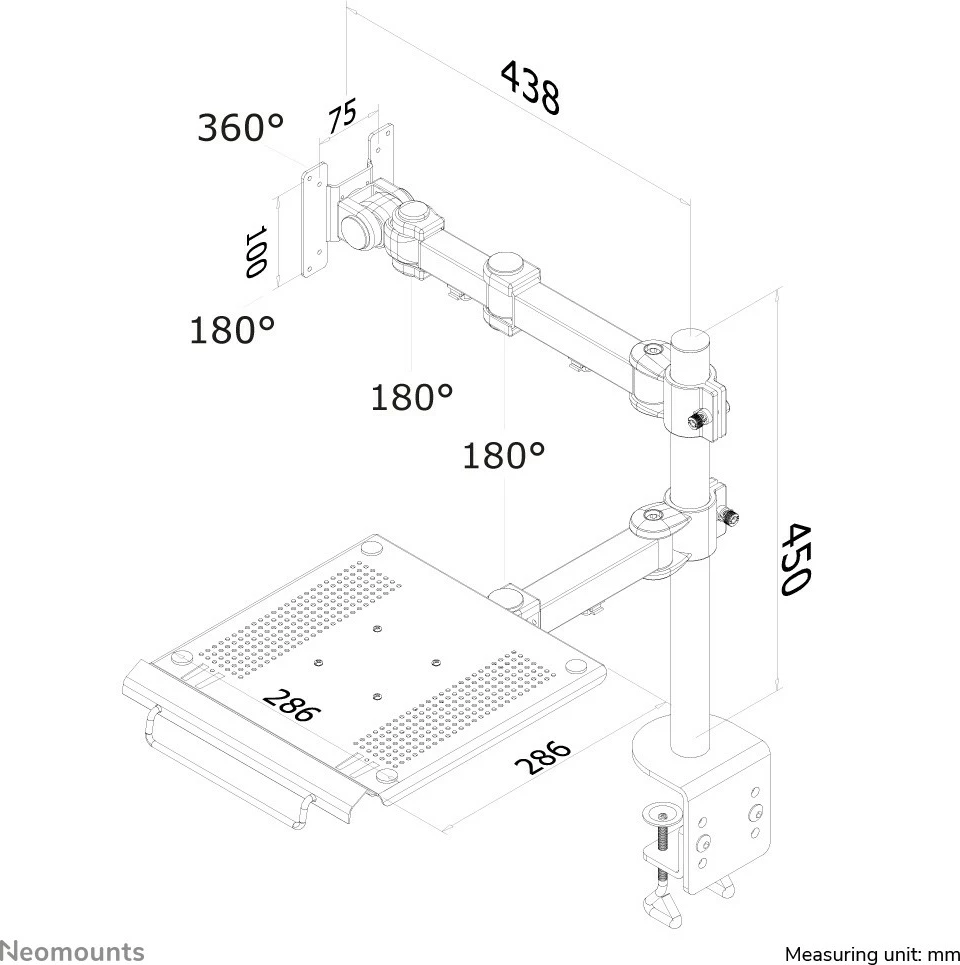 438
360°
75
100
180°
180°
180°
450
286
286
Neomounts
Measuring unit: mm