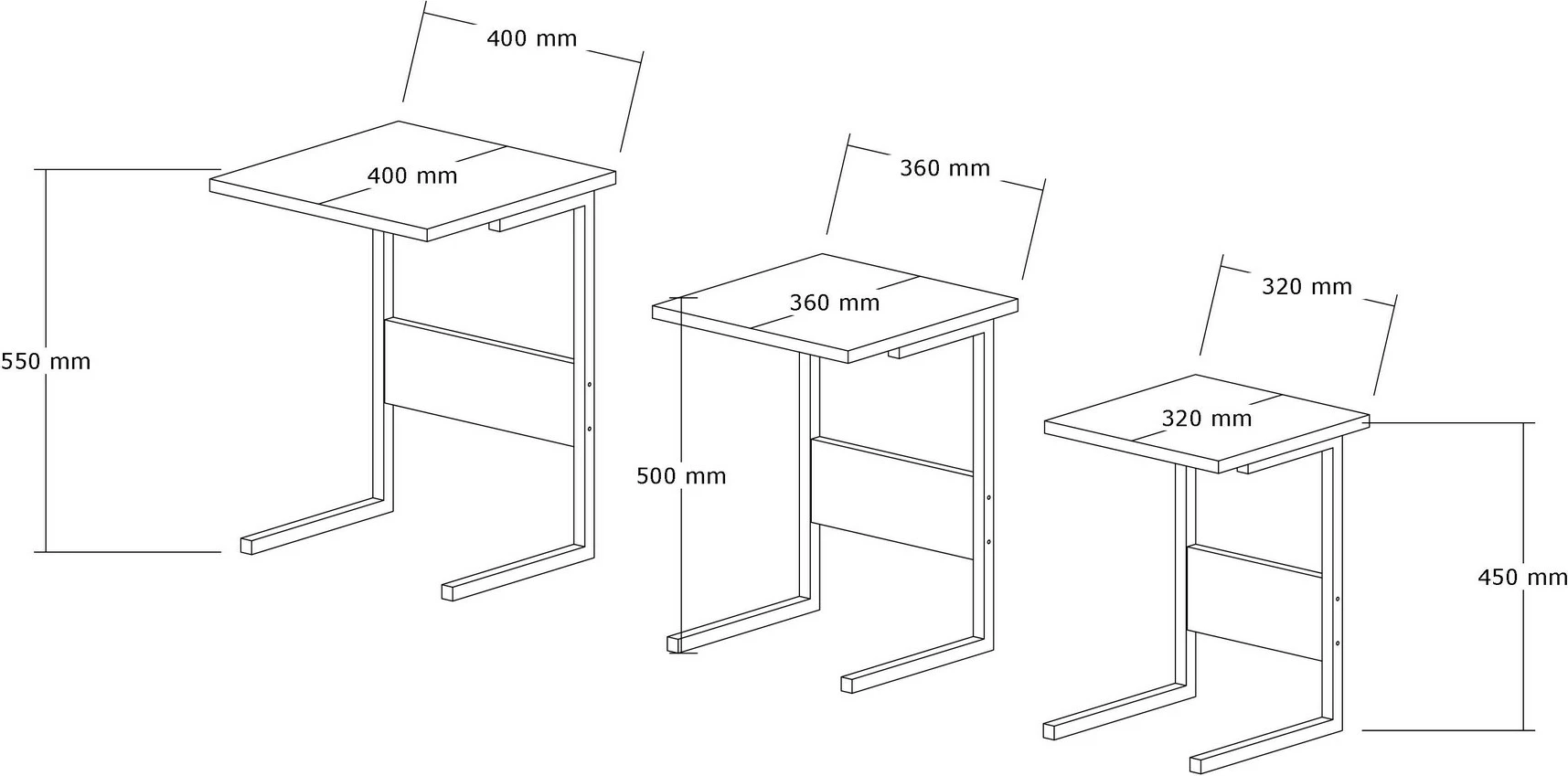 400 mm
400 mm
550 mm
360 mm
360 mm
500 mm
320 mm
320 mm
450 mm