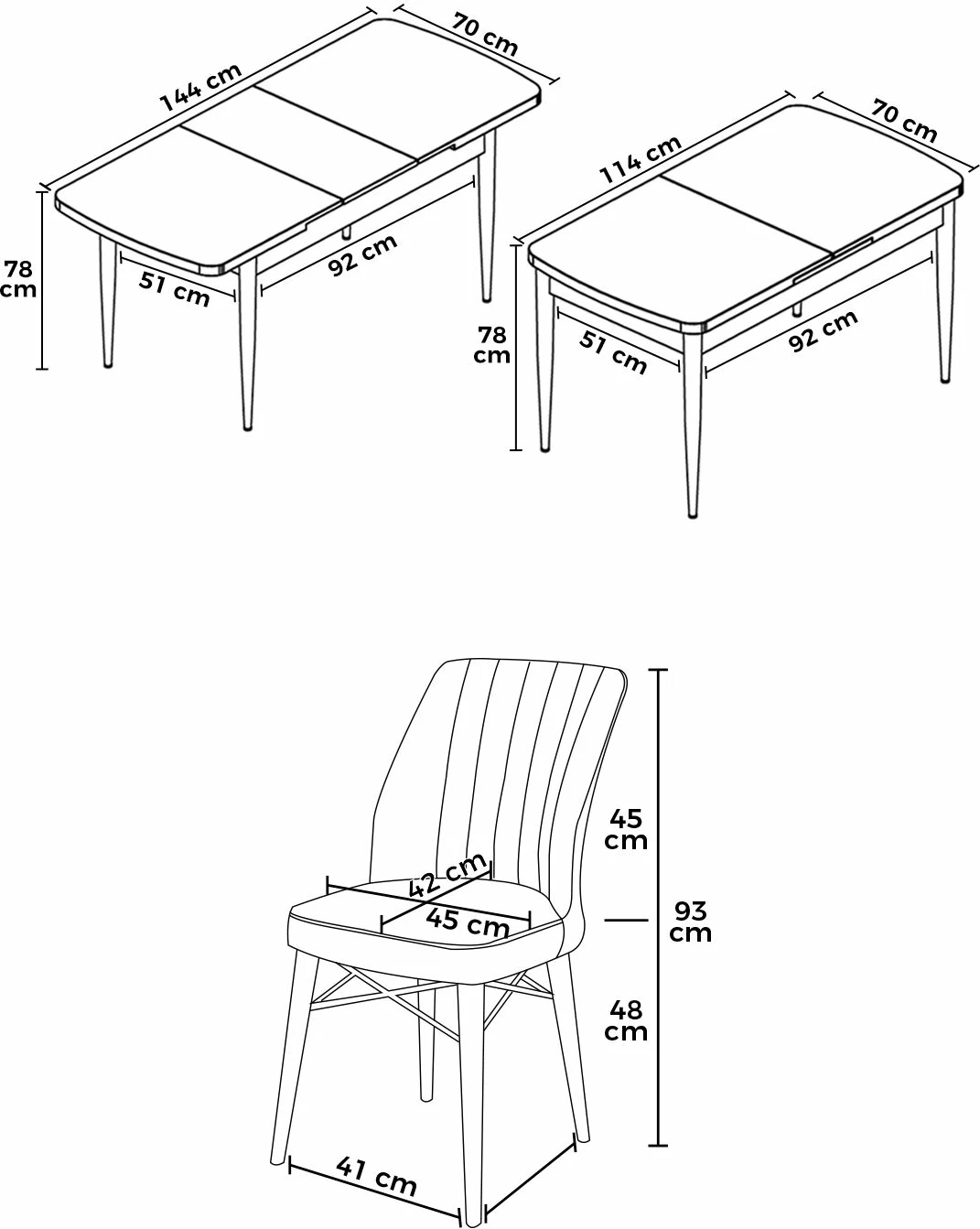 144 cm
70 cm
78 cm
51 cm
92 cm

114 cm
70 cm
78 cm
51 cm
92 cm

42 cm
45 cm
45 cm
93 cm
48 cm
41 cm