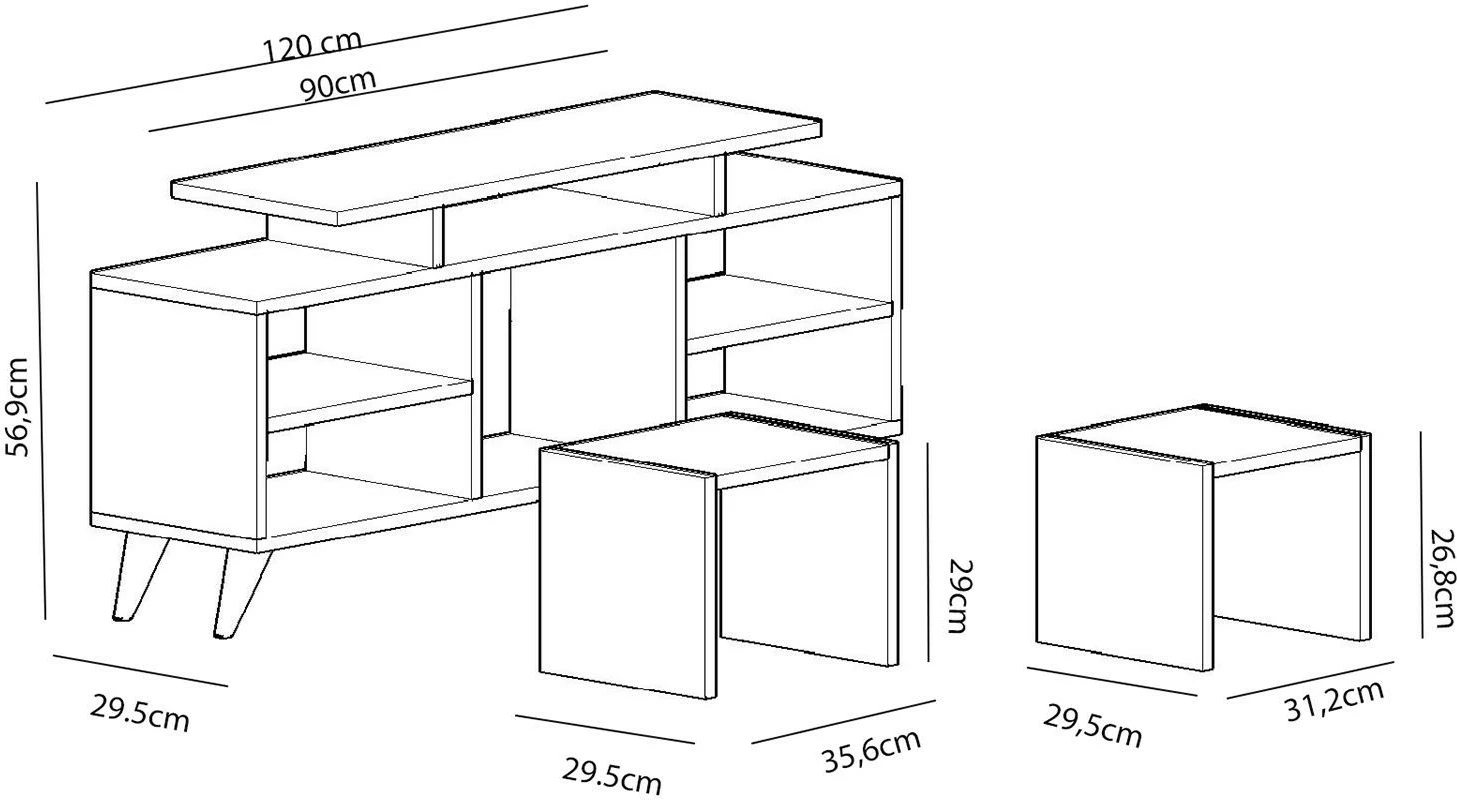 120 cm
90cm
56,9cm
29.5cm
29cm
29.5cm
35,6cm
26,8cm
29,5cm
31,2cm