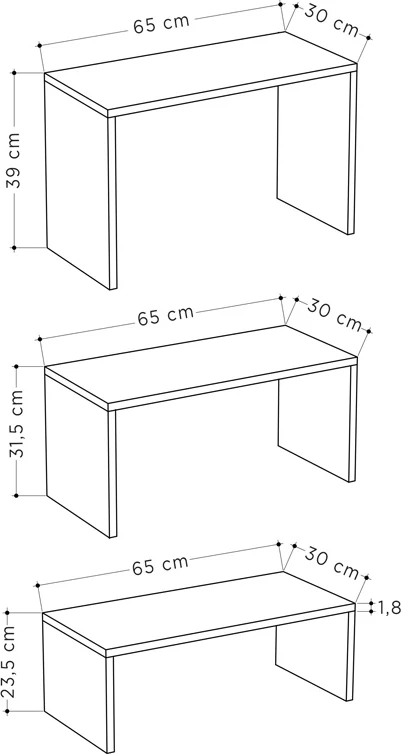 65 cm
30 cm
39 cm

65 cm
30 cm
31,5 cm

65 cm
30 cm
1,8
23,5 cm